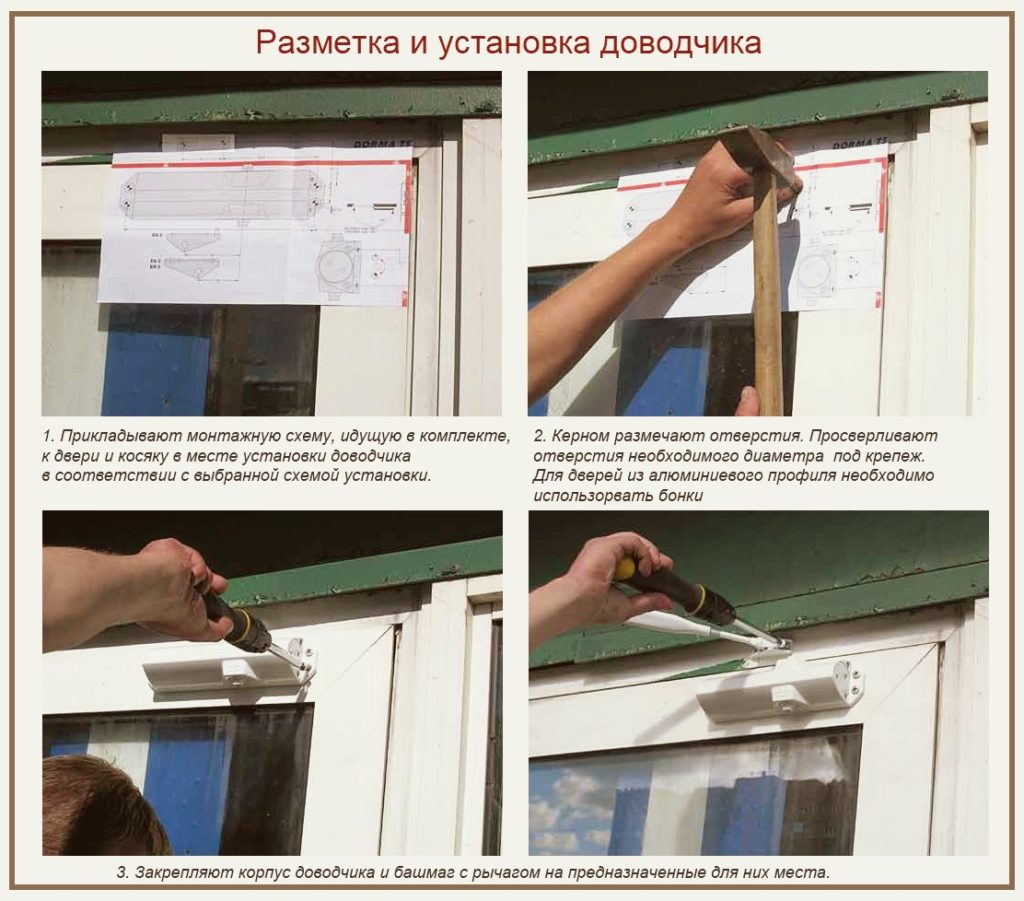 Разметка и установка доводчика

DORMA TS

DORMA TS

1. Прикладывают монтажную схему, идущую в комплекте, к двери и косяку в месте установки доводчика в соответствии с выбранной схемой установки.

2. Керном размечают отверстия. Просверливают отверстия необходимого диаметра под крепеж. Для дверей из алюминиевого профиля необходимо использовать бонки

3. Закрепляют корпус доводчика и башмаг с рычагом на предназначенные для них места.