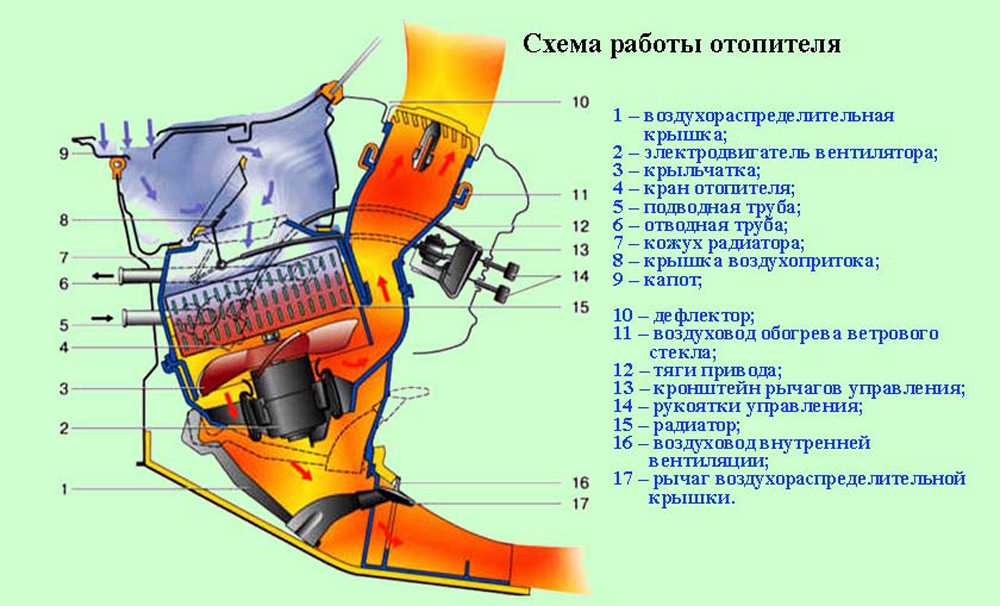 Схема работы отопителя

9
8
7
6
5
4
3
2
1

10
11
12
13
14
15
16
17

1 – воздухораспределительная крышка;
2 – электродвигатель вентилятора;
3 – крыльчатка;
4 – кран отопителя;
5 – подводная труба;
6 – отводная труба;
7 – кожух радиатора;
8 – крышка воздухопритока;
9 – капот;

10 – дефлектор;
11 – воздуховод обогрева ветрового стекла;
12 – тяги привода;
13 – кронштейн рычагов управления;
14 – рукоятки управления;
15 – радиатор;
16 – воздуховод внутренней вентиляции;
17 – рычаг воздухораспределительной крышки.