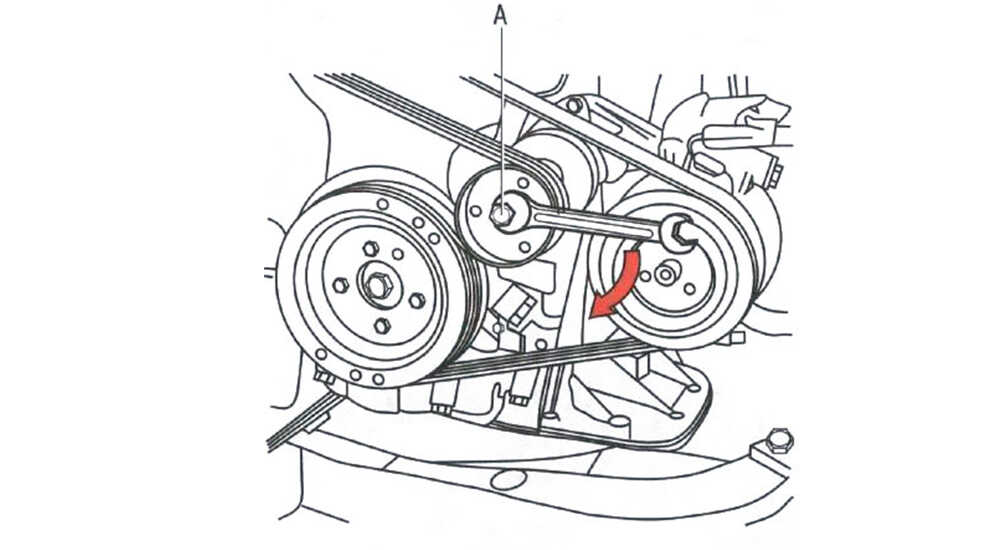 A