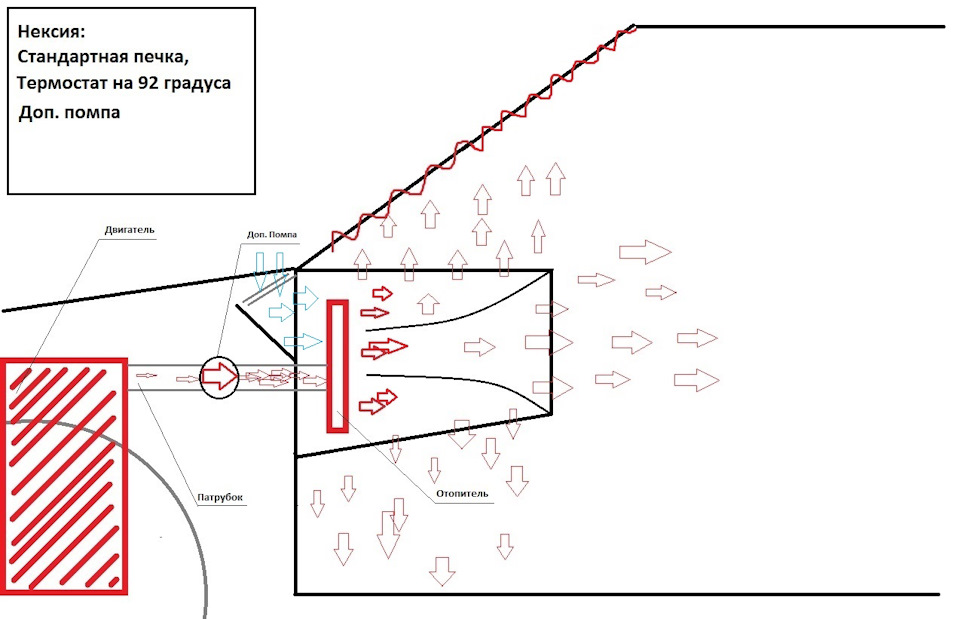 Нексия:
Стандартная печка,
Термостат на 92 градуса
Доп. помпа

Двигатель

Доп. Помпа

Патрубок

Отопитель