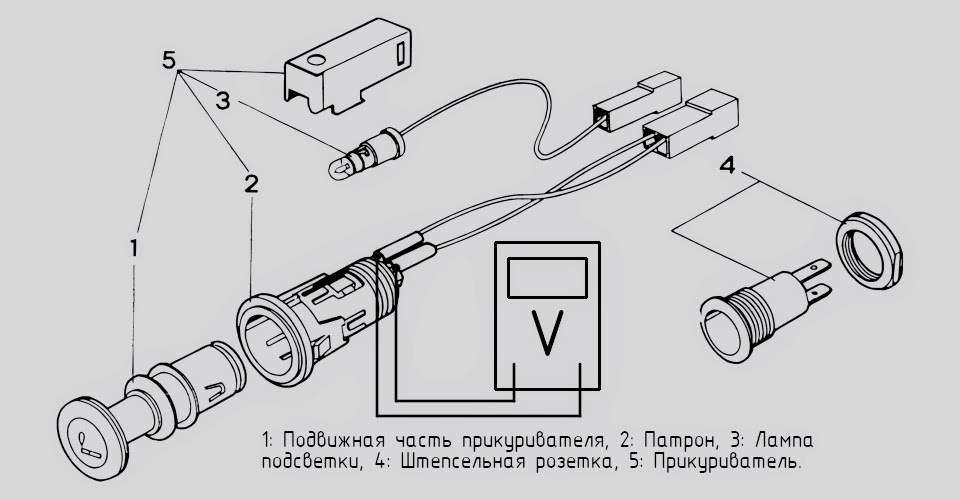 5
3
2
1
4
V

1: Подвижная часть прикуривателя, 2: Патрон, 3: Лампа подсветки, 4: Штепсельная розетка, 5: Прикуриватель.