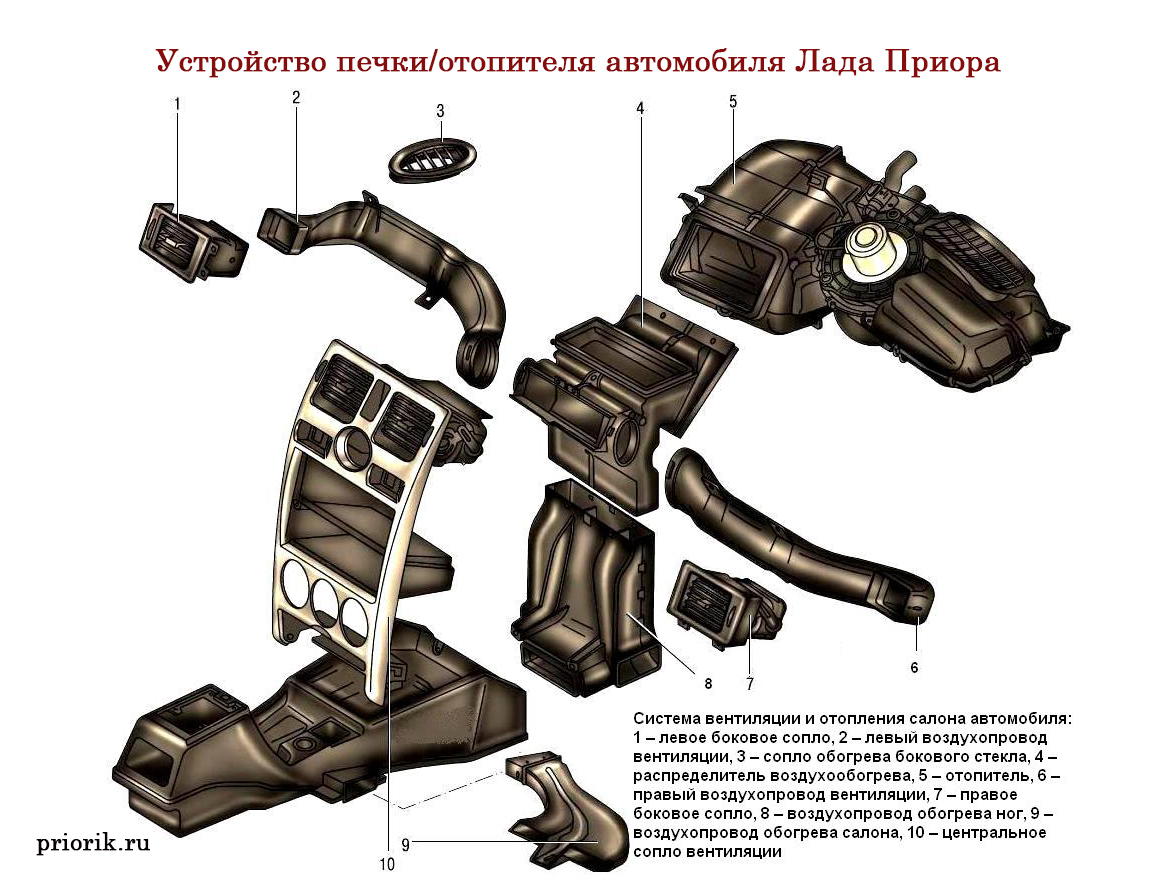 Устройство печки/отопителя автомобиля Лада Приора

1
2
3
4
5
6
7
8
9
10

Система вентиляции и отопления салона автомобиля: 1 – левое боковое сопло, 2 – левый воздухопровод вентиляции, 3 – сопло обогрева бокового стекла, 4 – распределитель воздухообогрева, 5 – отопитель, 6 – правый воздухопровод вентиляции, 7 – правое боковое сопло, 8 – воздухопровод обогрева ног, 9 – воздухопровод обогрева салона, 10 – центральное сопло вентиляции

priorik.ru