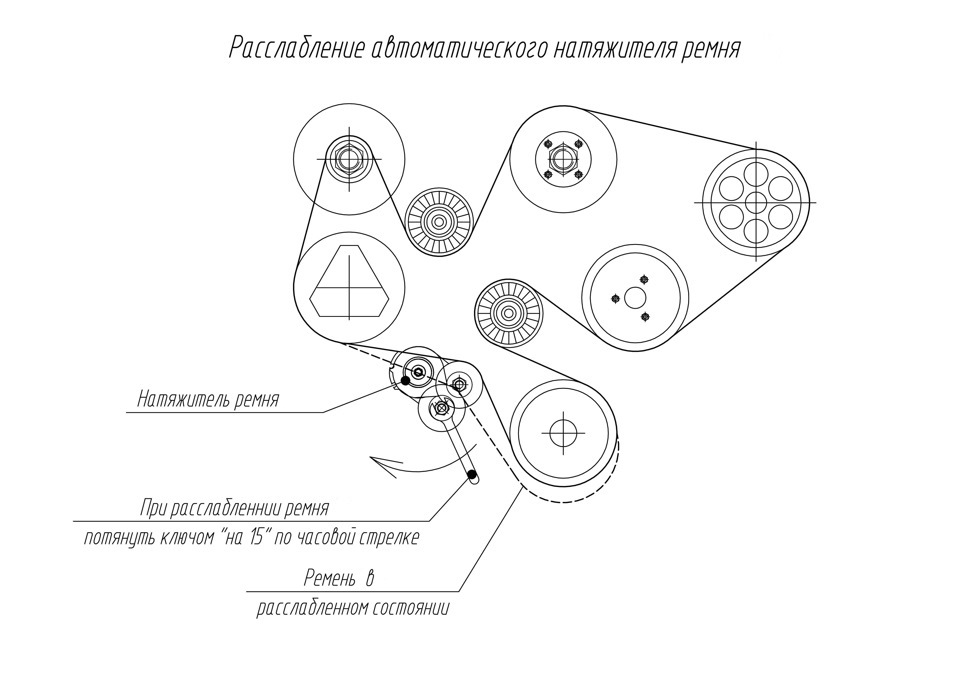 Расслабление автоматического натяжителя ремня

Натяжитель ремня

При расслаблении ремня
потянуть ключом "на 15" по часовой стрелке

Ремень в
расслабленном состоянии